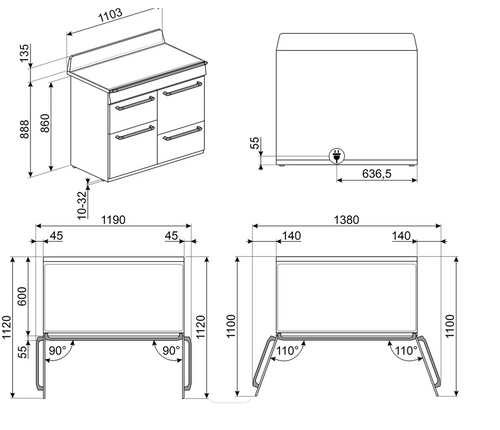 1103
135
888
860
10-32
55
636,5
1190
45
45
1120
600
55
90°
90°
1120
1380
140
140
1100
110°
110°
1100